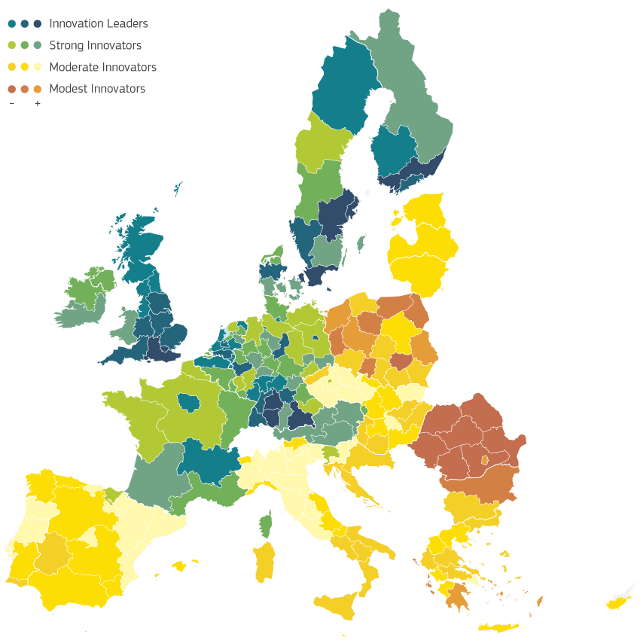 Innovation Leaders
Strong Innovators
Moderate Innovators
Modest Innovators
- +